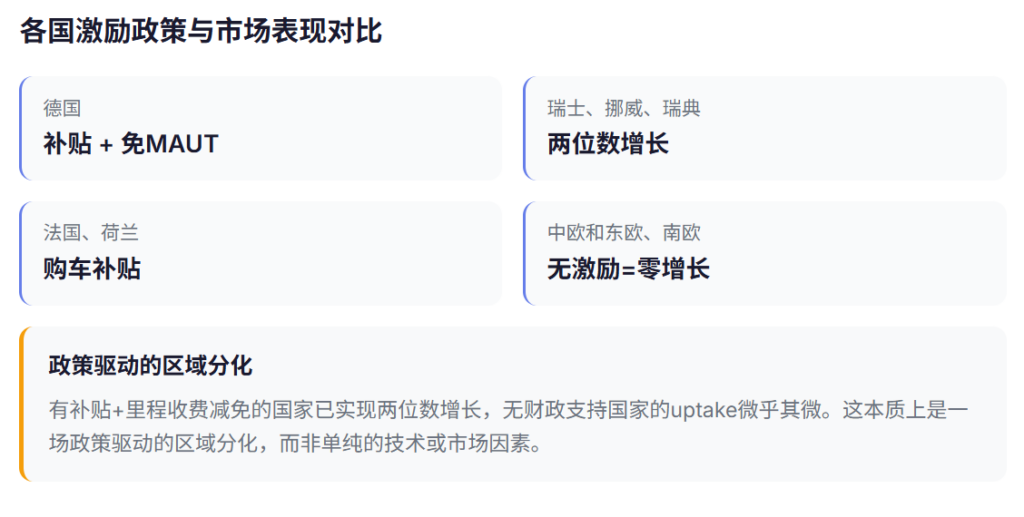 各国激励政策与市场表现对比

德国
补贴 + 免MAUT

瑞士、挪威、瑞典
两位数增长

法国、荷兰
购车补贴

中欧和东欧、南欧
无激励=零增长

政策驱动的区域分化

有补贴+里程收费减免的国家已实现两位数增长，无财政支持国家的uptake微乎其微。这本质上是一场政策驱动的区域分化，而非单纯的技术或市场因素。